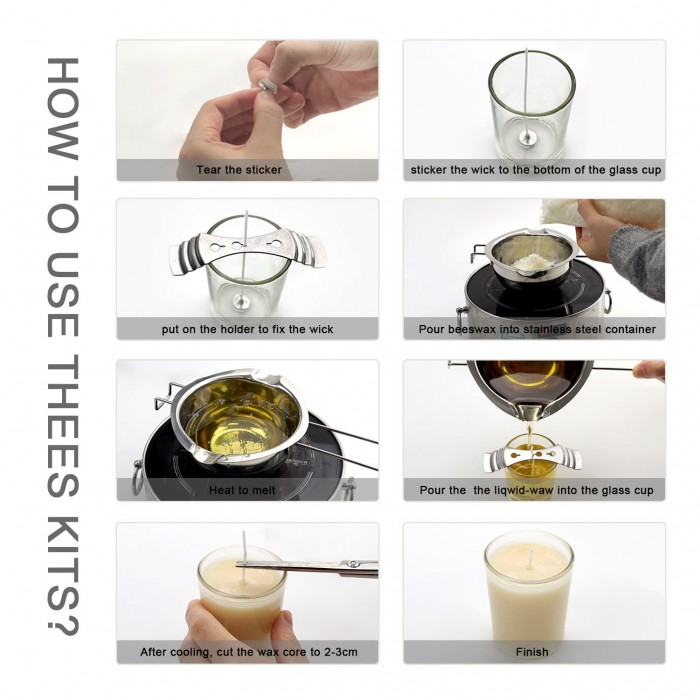 HOW TO USE THEES KITS?

Tear the sticker

sticker the wick to the bottom of the glass cup

put on the holder to fix the wick

Pour beeswax into stainless steel container

Heat to melt

Pour the  the liqwid-waw into the glass cup

After cooling, cut the wax core to 2-3cm

Finish