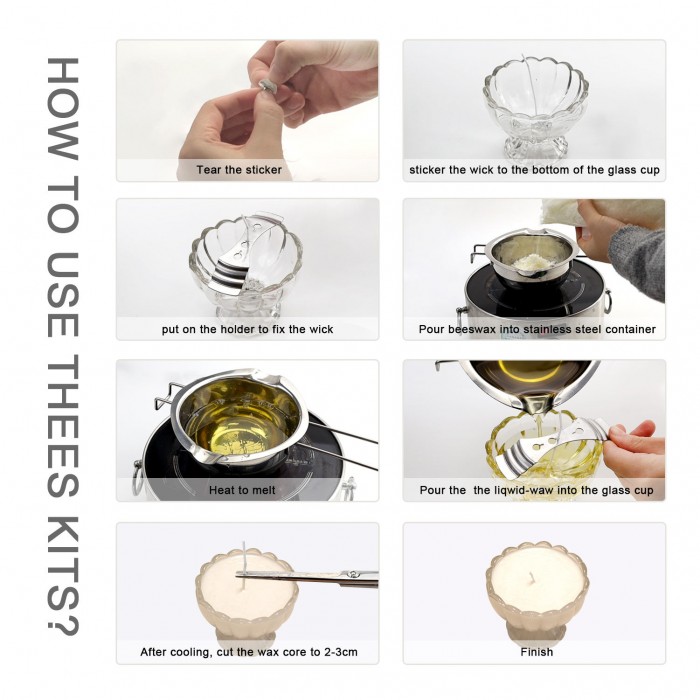 HOW TO USE THEES KITS?

Tear the sticker

sticker the wick to the bottom of the glass cup

put on the holder to fix the wick

Pour beeswax into stainless steel container

Heat to melt

Pour the the liqwid-waw into the glass cup

After cooling, cut the wax core to 2-3cm

Finish