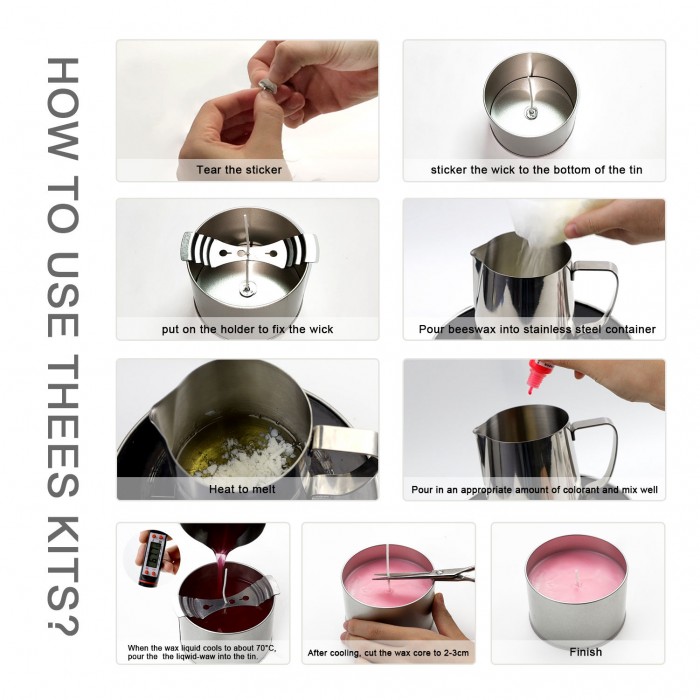 HOW TO USE THEES KITS?

Tear the sticker

sticker the wick to the bottom of the tin

put on the holder to fix the wick

Pour beeswax into stainless steel container

Heat to melt

Pour in an appropriate amount of colorant and mix well

When the wax liquid cools to about 70°C, pour the the liqwid-waw into the tin.

After cooling, cut the wax core to 2-3cm

Finish