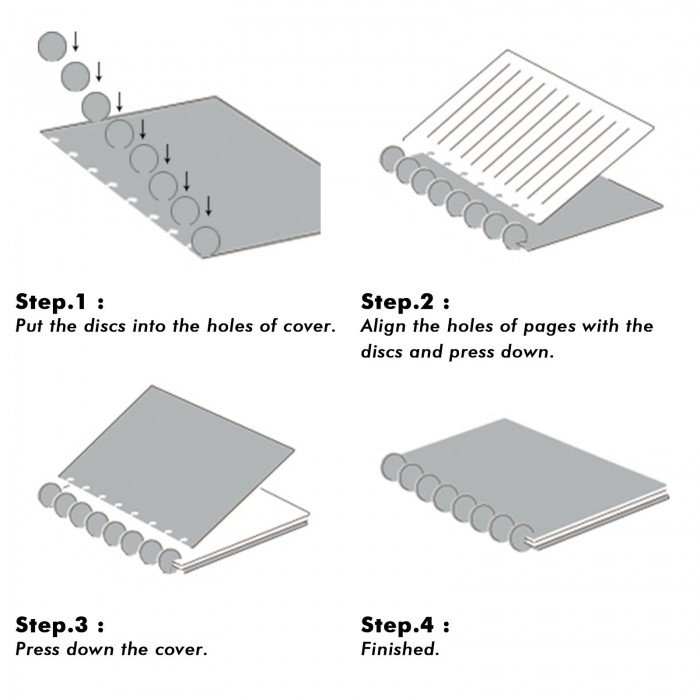 Step.1 :
Put the discs into the holes of cover.

Step.2 :
Align the holes of pages with the discs and press down.

Step.3 :
Press down the cover.

Step.4 :
Finished.