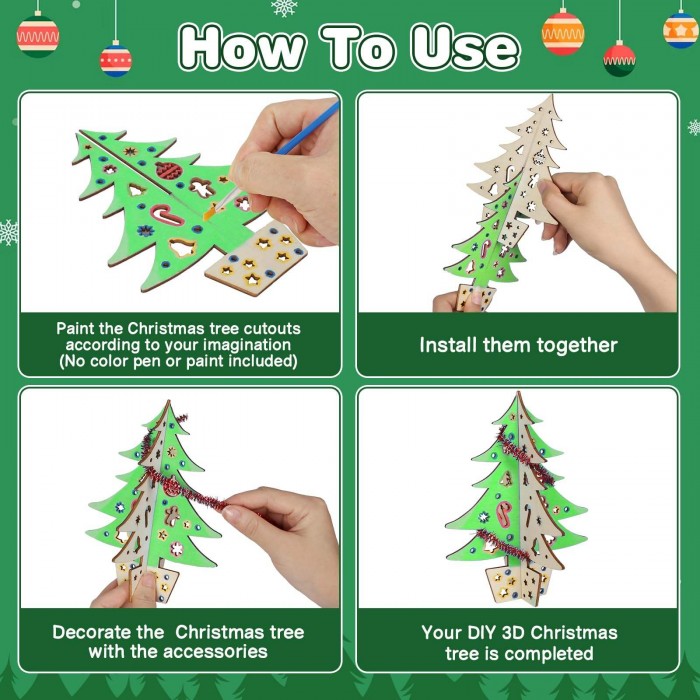 How To Use

Paint the Christmas tree cutouts according to your imagination (No color pen or paint included)

Install them together

Decorate the  Christmas tree with the accessories

Your DIY 3D Christmas tree is completed